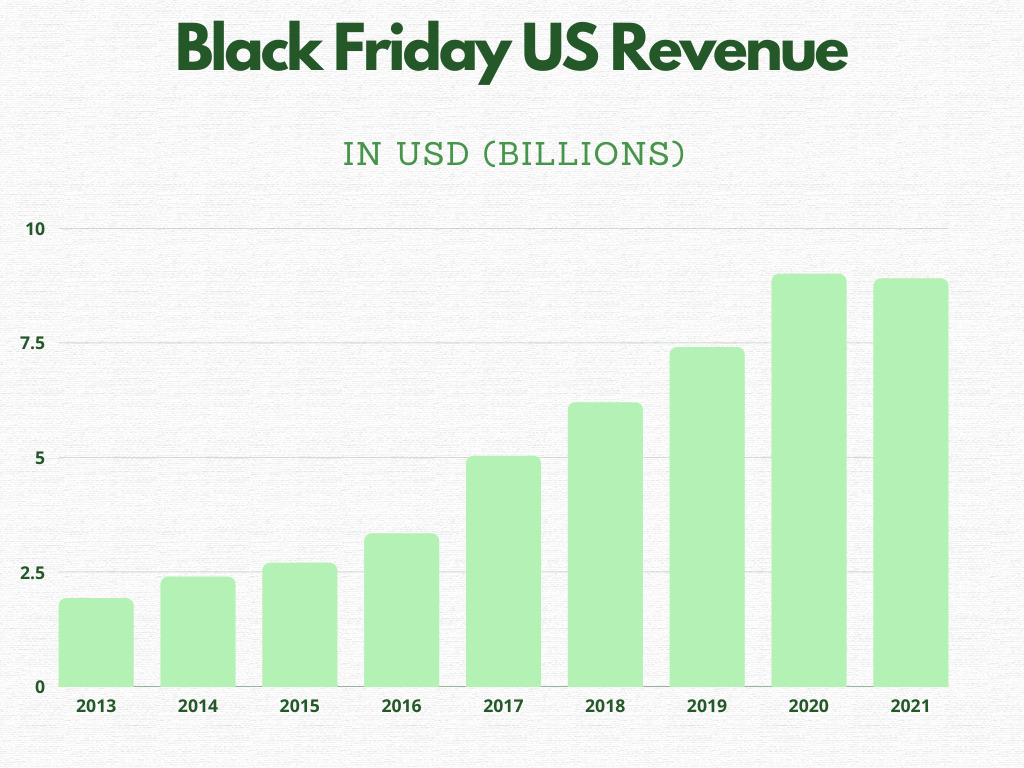 Black Friday US Revenue

IN USD (BILLIONS)

10
7.5
5
2.5
0

2013
2014
2015
2016
2017
2018
2019
2020
2021